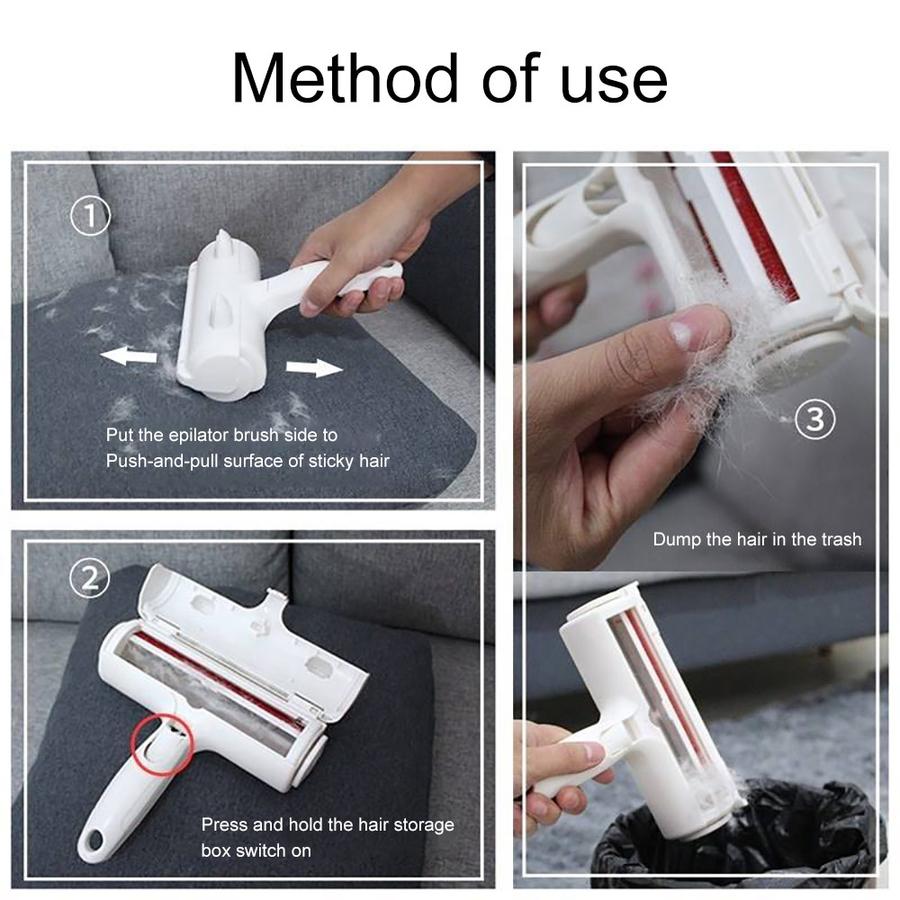 Method of use

①

Put the epilator brush side to Push-and-pull surface of sticky hair

②

Press and hold the hair storage box switch on

③

Dump the hair in the trash